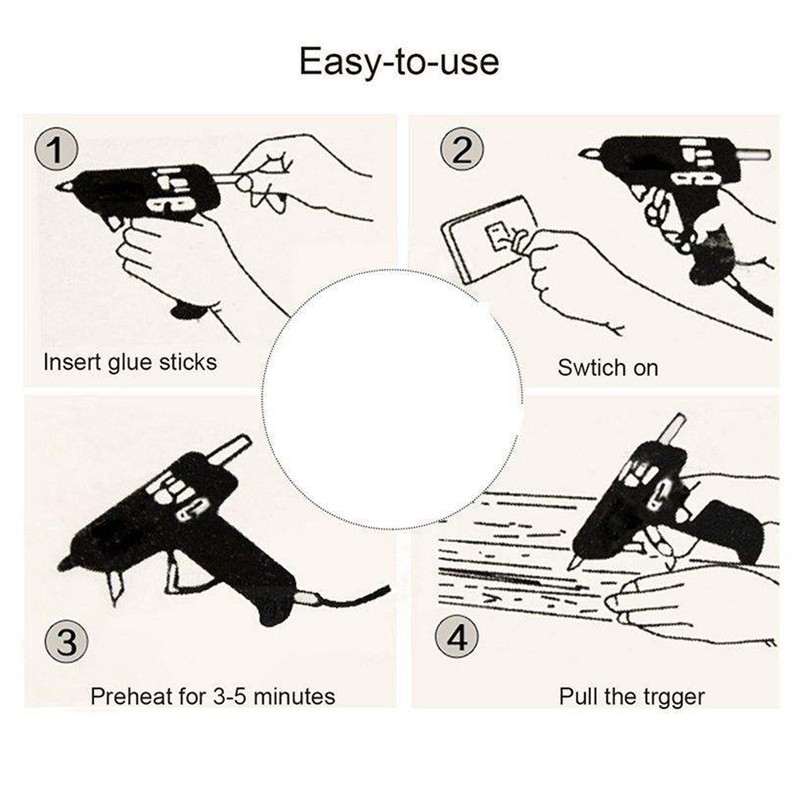 Easy-to-use

1

Insert glue sticks

2

Swtich on

3

Preheat for 3-5 minutes

4

Pull the trgger