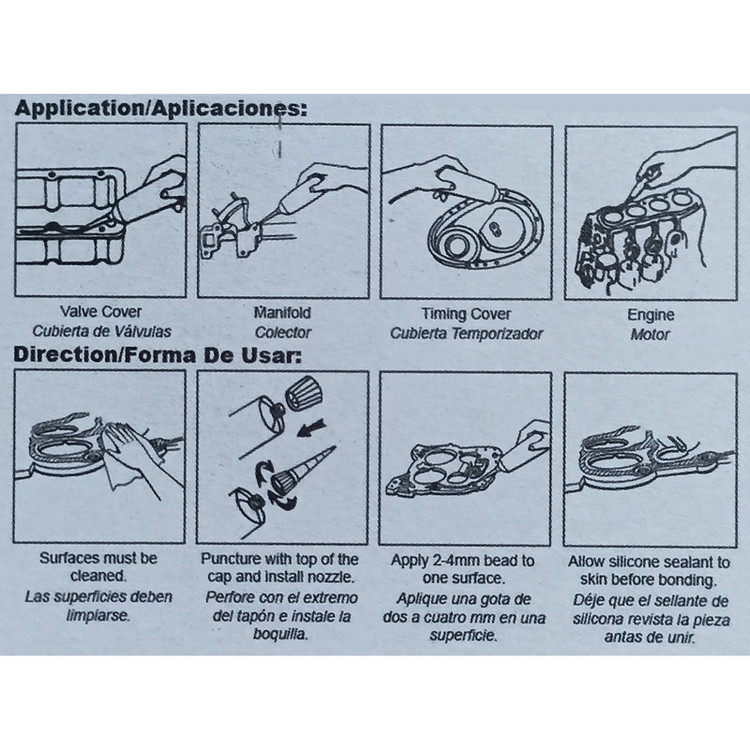 Application/Aplicaciones:

Valve Cover
Cubierta de Válvulas

Manifold
Colector

Timing Cover
Cubierta Temporizador

Engine
Motor

Direction/Forma De Usar:

Surfaces must be cleaned.
Las superficies deben limpiarse.

Puncture with top of the cap and install nozzle.
Perfore con el extremo del tapón e instale la boquilla.

Apply 2-4mm bead to one surface.
Aplique una gota de dos a cuatro mm en una superficie.

Allow silicone sealant to skin before bonding.
Déje que el sellante de silicona revista la pieza antas de unir.