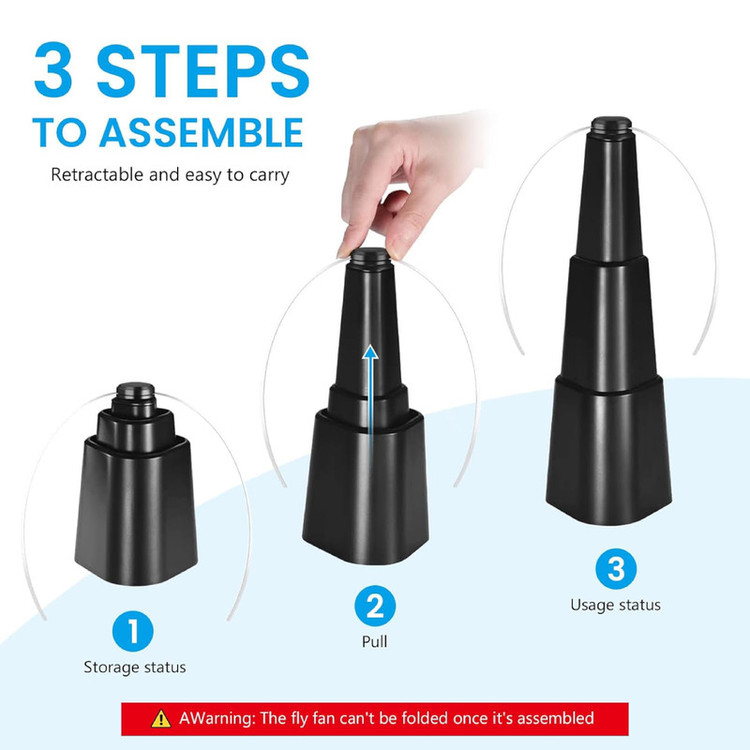 3 STEPS
TO ASSEMBLE

Retractable and easy to carry

1
Storage status

2
Pull

3
Usage status

AWarning: The fly fan can't be folded once it's assembled