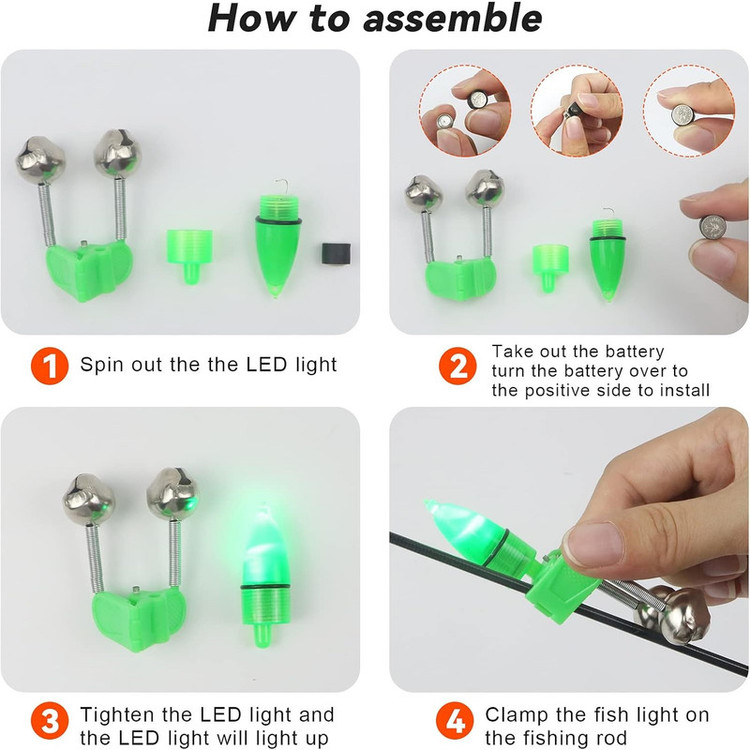 How to assemble

1 Spin out the the LED light

2 Take out the battery turn the battery over to the positive side to install

3 Tighten the LED light and the LED light will light up

4 Clamp the fish light on the fishing rod