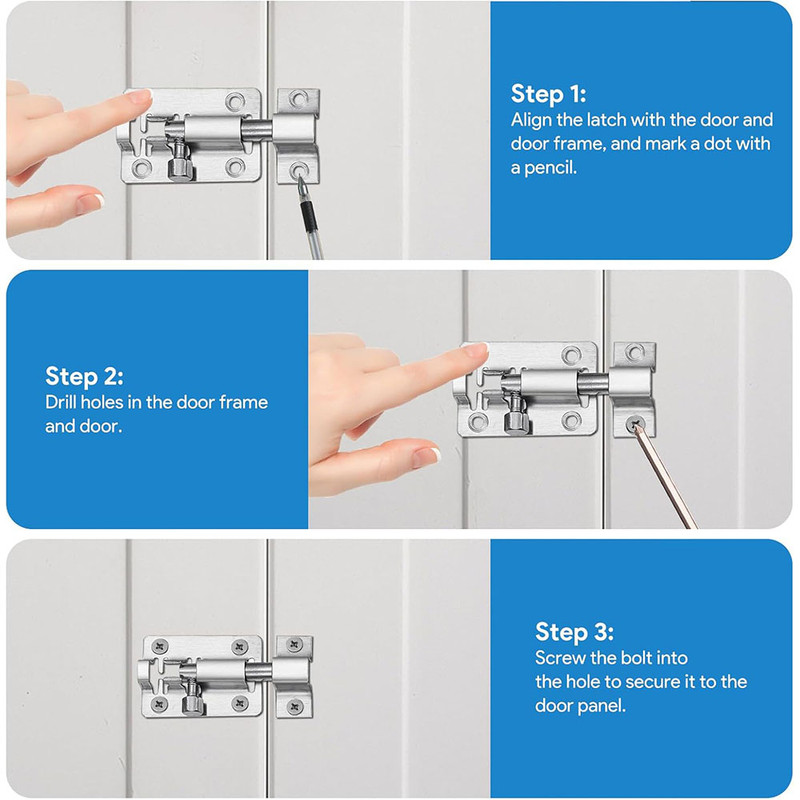 Step 1:
Align the latch with the door and door frame, and mark a dot with a pencil.

Step 2:
Drill holes in the door frame and door.

Step 3:
Screw the bolt into the hole to secure it to the door panel.