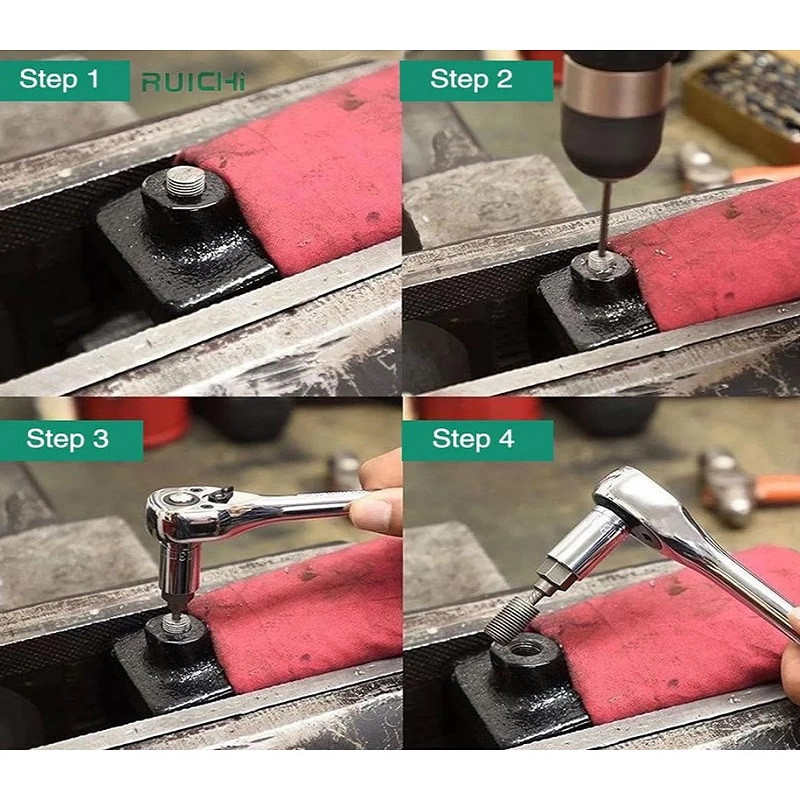 Step 1 RUICHI

Step 2

Step 3

Step 4