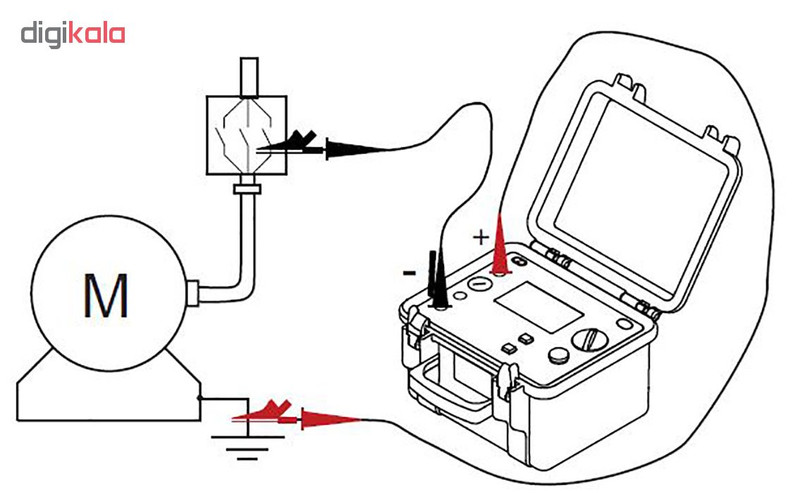 digikala

M

+

-