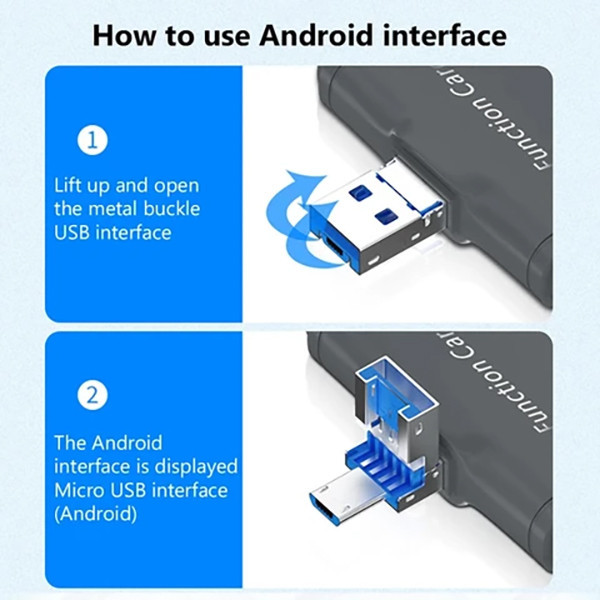 How to use Android interface

1

Lift up and open the metal buckle USB interface

Function Car

2

The Android interface is displayed Micro USB interface (Android)

Function Car