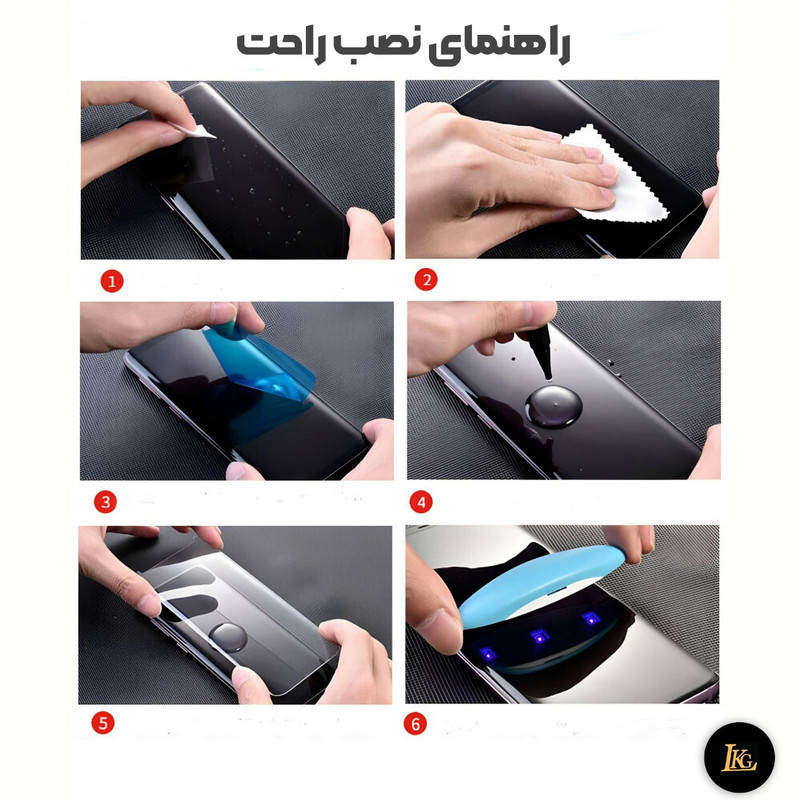 راهنمای نصب راحت

1

2

3

4

5

6

LKG