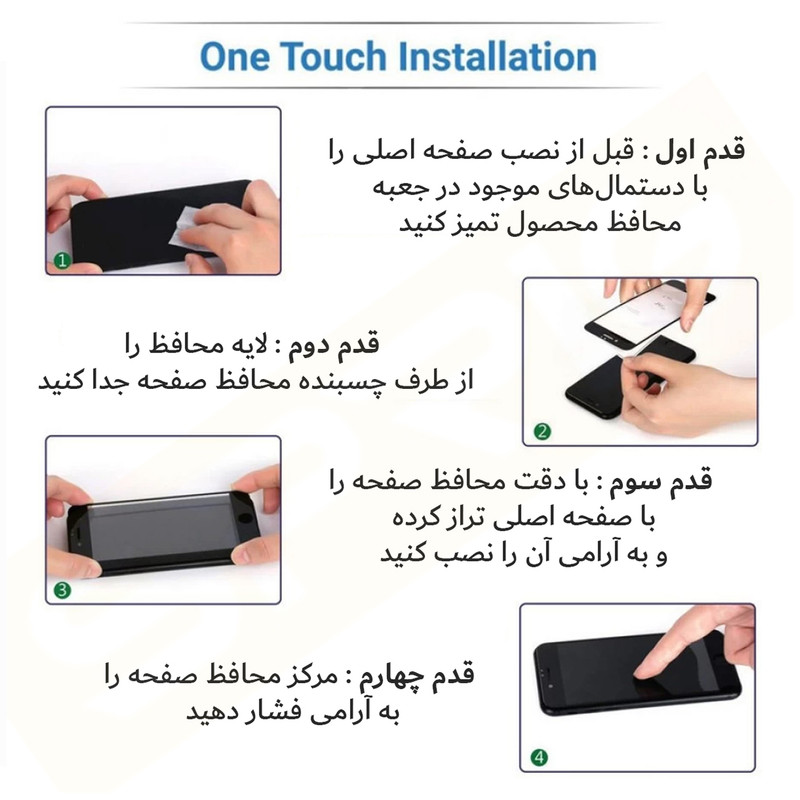 One Touch Installation

1

قدم اول : قبل از نصب صفحه اصلی را با دستمال‌های موجود در جعبه محافظ محصول تمیز کنید

قدم دوم : لایه محافظ را از طرف چسبنده محافظ صفحه جدا کنید

2

3

قدم سوم : با دقت محافظ صفحه را با صفحه اصلی تراز کرده و به آرامی آن را نصب کنید

قدم چهارم : مرکز محافظ صفحه را به آرامی فشار دهید

4