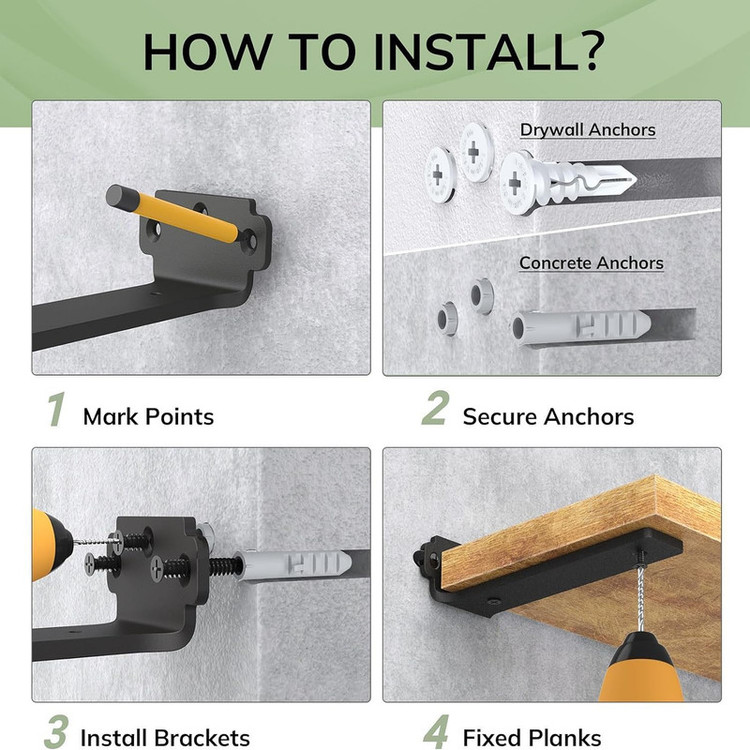 HOW TO INSTALL?

Drywall Anchors

Concrete Anchors

1 Mark Points

2 Secure Anchors

3 Install Brackets

4 Fixed Planks