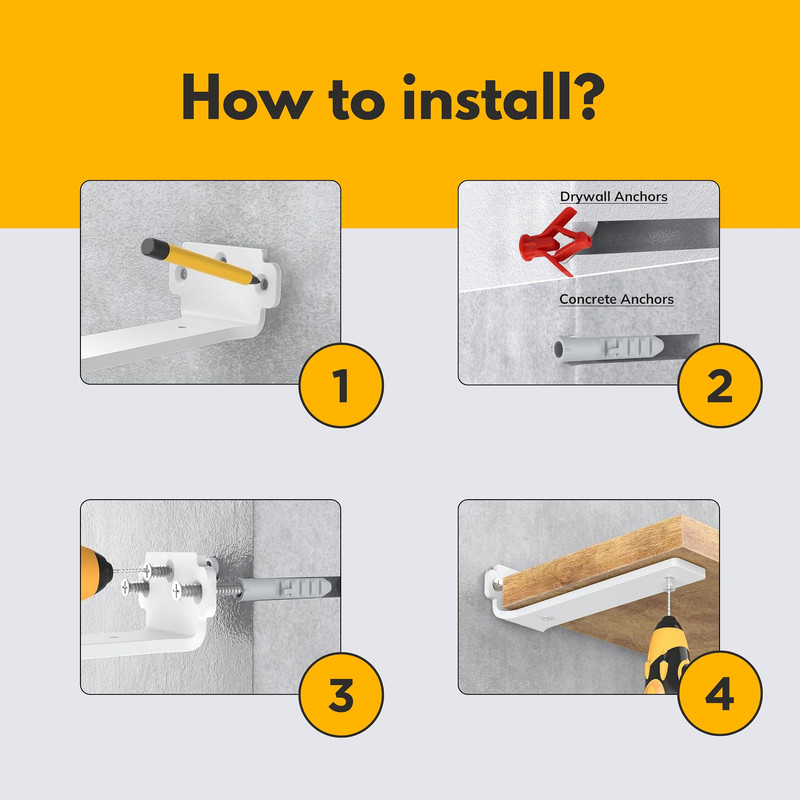 How to install?

1

Drywall Anchors

Concrete Anchors

2

3

4