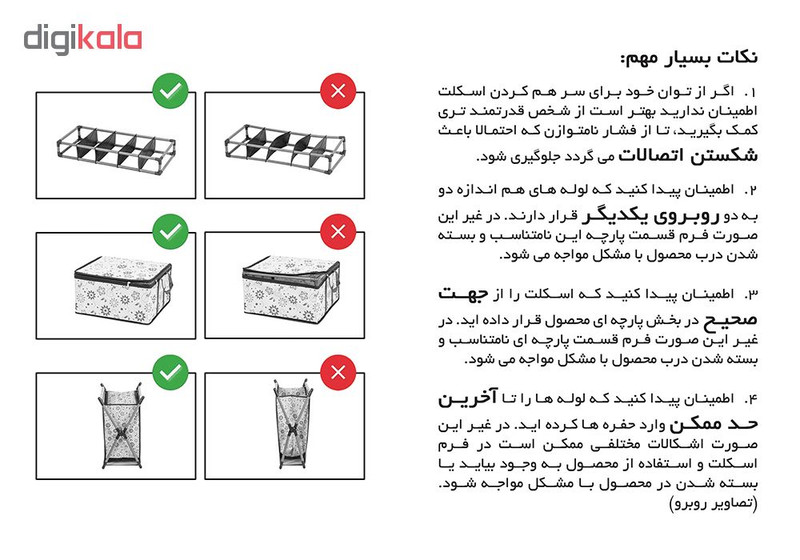 digikala

نکات بسیار مهم:

۱. اگر از توان خود برای سر هم کردن اسکلت اطمینان ندارید بهتر است از شخص قدرتمند تری کمک بگیرید، تا از فشار نامتوازن که احتمالا باعث شکستن اتصالات می گردد جلوگیری شود.

۲. اطمینان پیدا کنید که لوله های هم اندازه دو به دو روبروی یکدیگر قرار دارند. در غیر این صورت فرم قسمت پارچه این نامتناسب و بسته شدن درب محصول با مشکل مواجه می شود.

۳. اطمینان پیدا کنید که اسکلت را از جهت صحیح در بخش پارچه ای محصول قرار داده اید. در غیر این صورت فرم قسمت پارچه ای نامتناسب و بسته شدن درب محصول با مشکل مواجه می شود.

۴. اطمینان پیدا کنید که لوله ها را تا آخرین حد ممکن وارد حفره ها کرده اید. در غیر این صورت اشکالات مختلفی ممکن است در فرم اسکلت و استفاده از محصول به وجود بیاید یا بسته شدن در محصول با مشکل مواجه شود. (تصاویر روبرو)