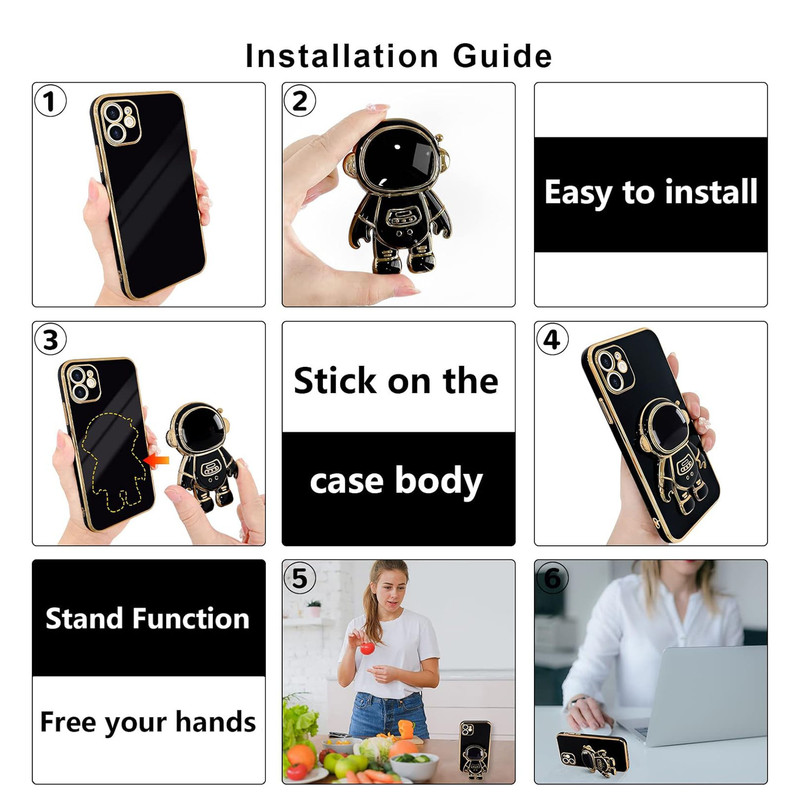 Installation Guide

1

2

Easy to install

3

Stick on the

case body

4

Stand Function

Free your hands

5

6