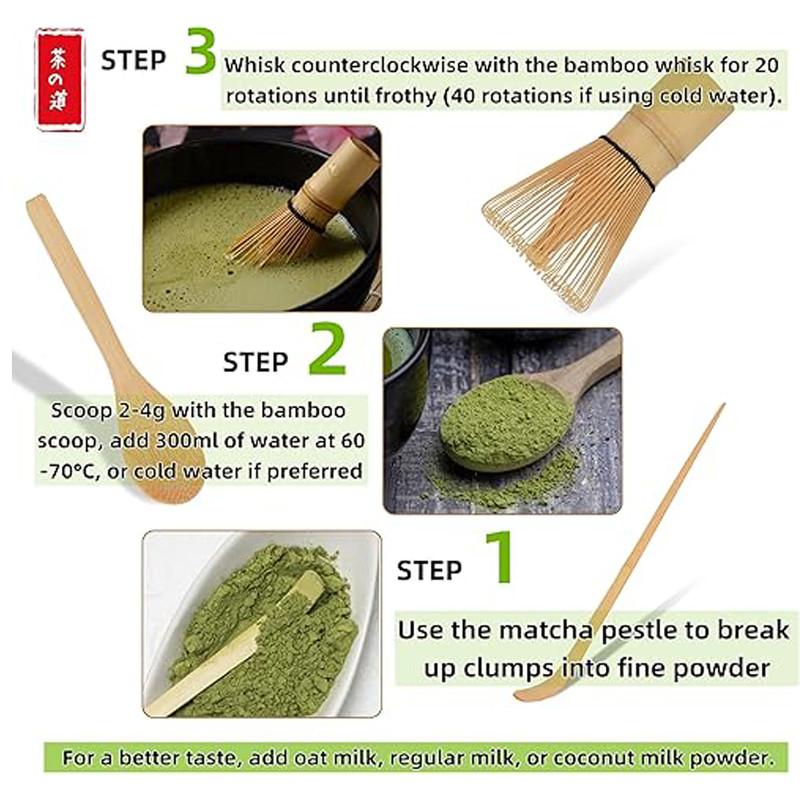 茶の道

STEP 3 Whisk counterclockwise with the bamboo whisk for 20 rotations until frothy (40 rotations if using cold water).

STEP 2

Scoop 2-4g with the bamboo scoop, add 300ml of water at 60 -70°C, or cold water if preferred

STEP 1

Use the matcha pestle to break up clumps into fine powder

For a better taste, add oat milk, regular milk, or coconut milk powder.