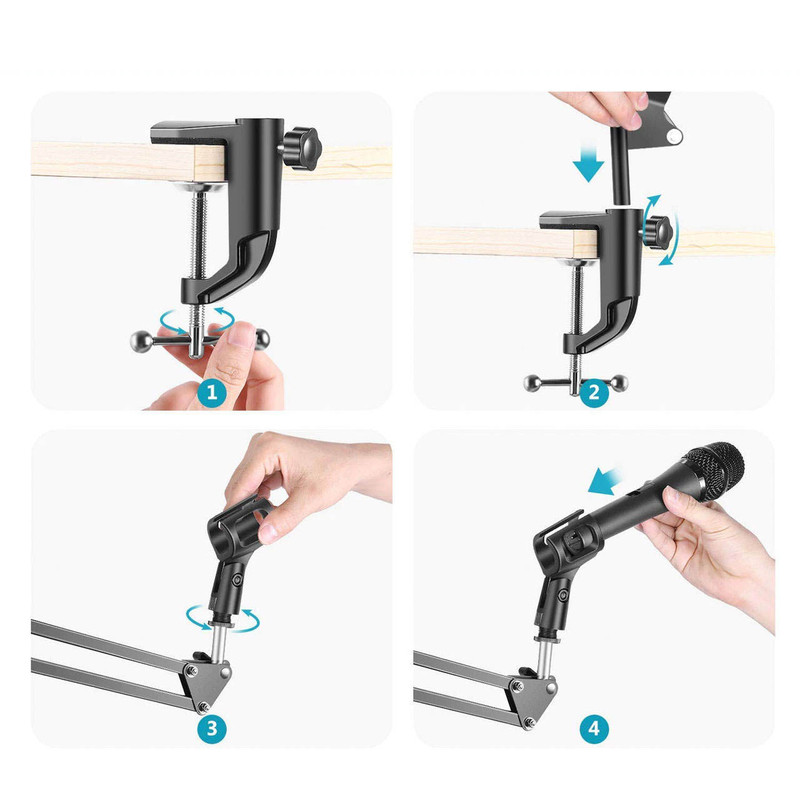 1

2

3

4