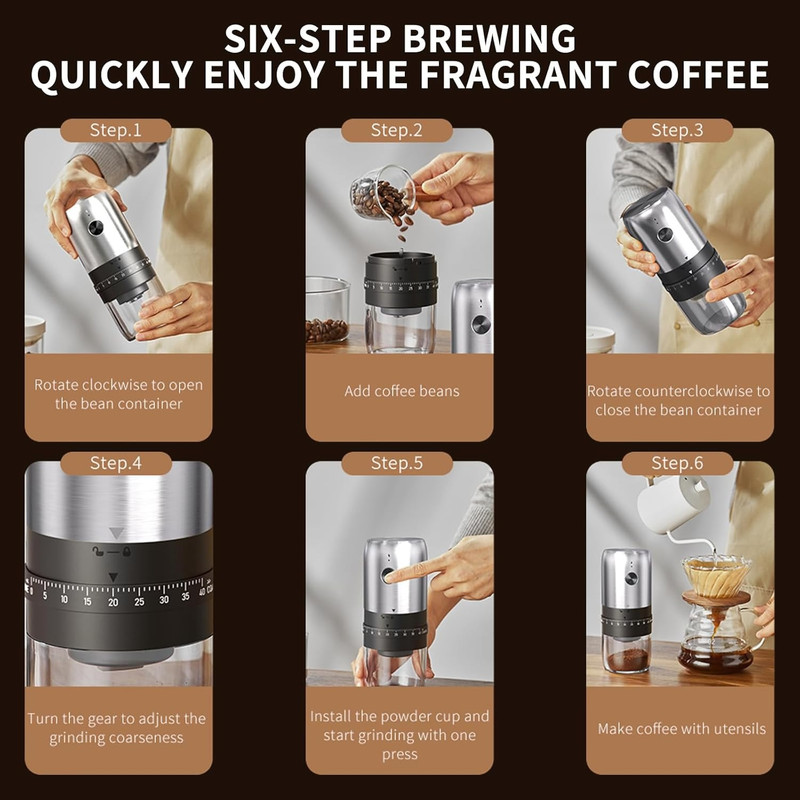 SIX-STEP BREWING
QUICKLY ENJOY THE FRAGRANT COFFEE

Step.1

Rotate clockwise to open the bean container

Step.2

Add coffee beans

Step.3

Rotate counterclockwise to close the bean container

Step.4

5 10 15 20 25 30 35 40

Turn the gear to adjust the grinding coarseness

Step.5

Install the powder cup and start grinding with one press

Step.6

Make coffee with utensils