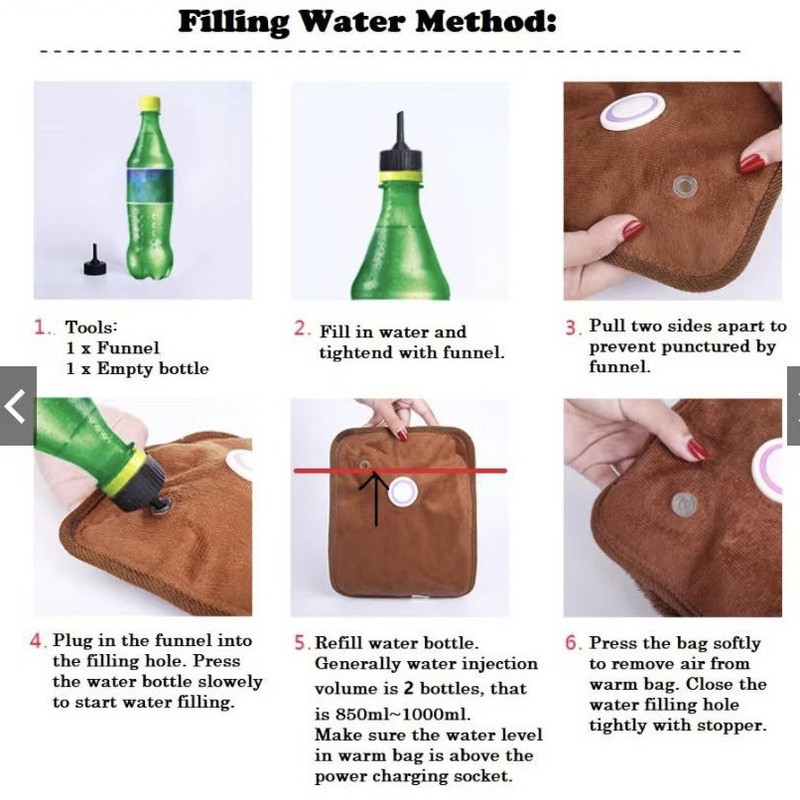 Filling Water Method:

1. Tools:
1 x Funnel
1 x Empty bottle

2. Fill in water and tightend with funnel.

3. Pull two sides apart to prevent punctured by funnel.

4. Plug in the funnel into the filling hole. Press the water bottle slowely to start water filling.

5. Refill water bottle. Generally water injection volume is 2 bottles, that is 850ml~1000ml. Make sure the water level in warm bag is above the power charging socket.

6. Press the bag softly to remove air from warm bag. Close the water filling hole tightly with stopper.