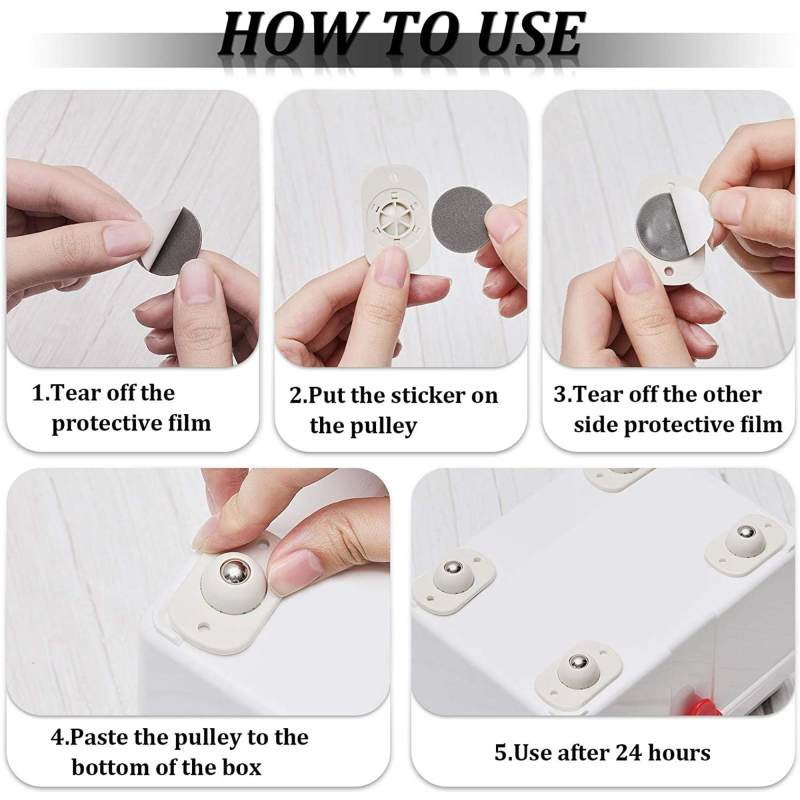 HOW TO USE

1.Tear off the protective film

2.Put the sticker on the pulley

3.Tear off the other side protective film

4.Paste the pulley to the bottom of the box

5.Use after 24 hours