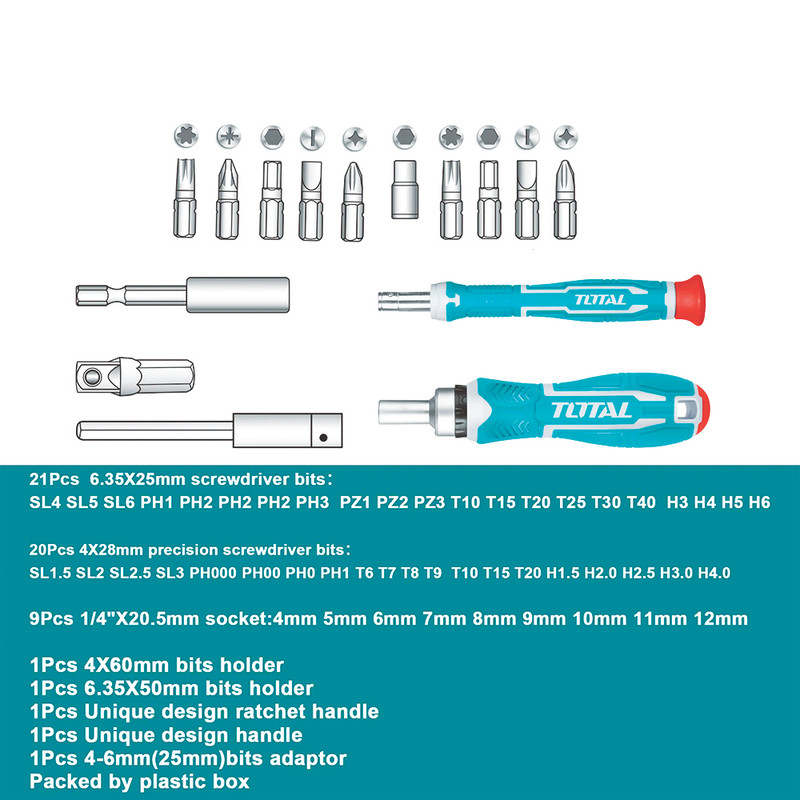 TOTAL

TOTAL

21Pcs 6.35X25mm screwdriver bits:
SL4 SL5 SL6 PH1 PH2 PH2 PH2 PH3 PZ1 PZ2 PZ3 T10 T15 T20 T25 T30 T40 H3 H4 H5 H6

20Pcs 4X28mm precision screwdriver bits:
SL1.5 SL2 SL2.5 SL3 PH000 PH00 PH0 PH1 T6 T7 T8 T9 T10 T15 T20 H1.5 H2.0 H2.5 H3.0 H4.0

9Pcs 1/4"X20.5mm socket:4mm 5mm 6mm 7mm 8mm 9mm 10mm 11mm 12mm

1Pcs 4X60mm bits holder
1Pcs 6.35X50mm bits holder
1Pcs Unique design ratchet handle
1Pcs Unique design handle
1Pcs 4-6mm(25mm)bits adaptor
Packed by plastic box