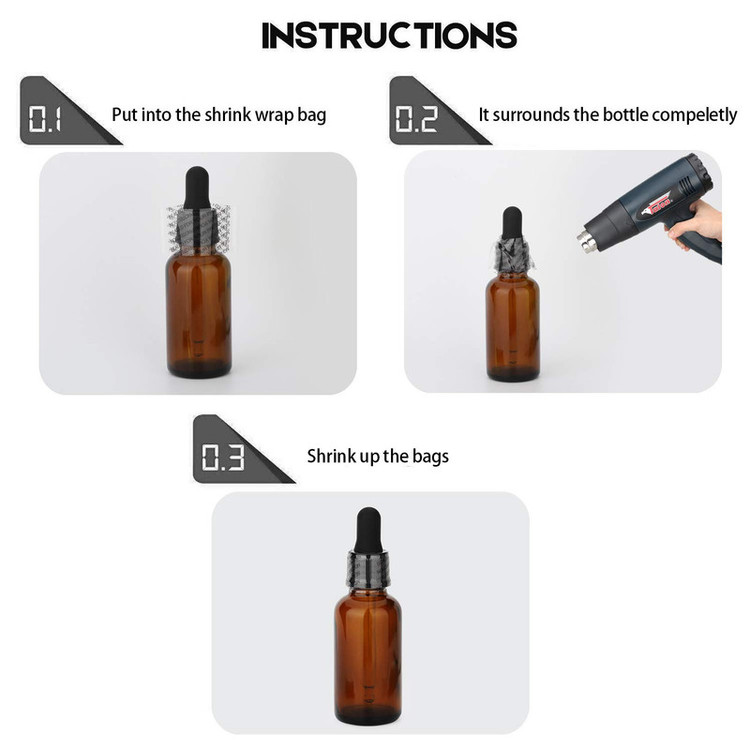 INSTRUCTIONS

0.1 Put into the shrink wrap bag

0.2 It surrounds the bottle compeletly

0.3 Shrink up the bags