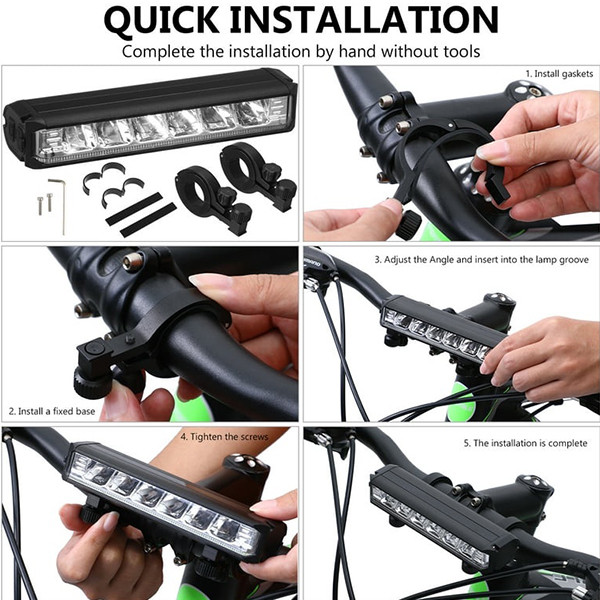 QUICK INSTALLATION

Complete the installation by hand without tools

1. Install gaskets

2. Install a fixed base

3. Adjust the Angle and insert into the lamp groove

4. Tighten the screws

5. The installation is complete