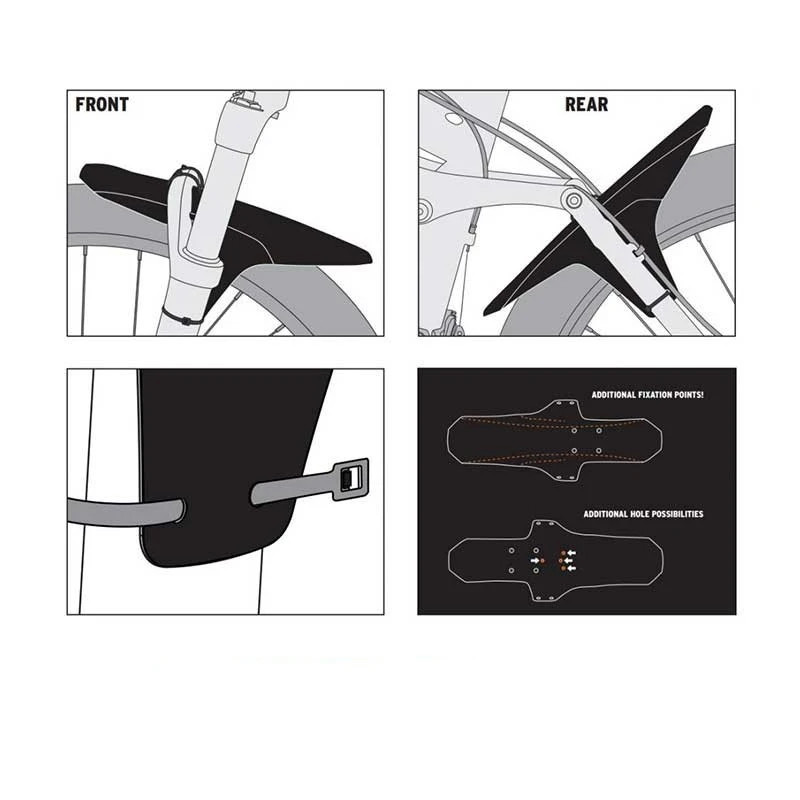 FRONT

REAR

ADDITIONAL FIXATION POINTS!

ADDITIONAL HOLE POSSIBILITIES