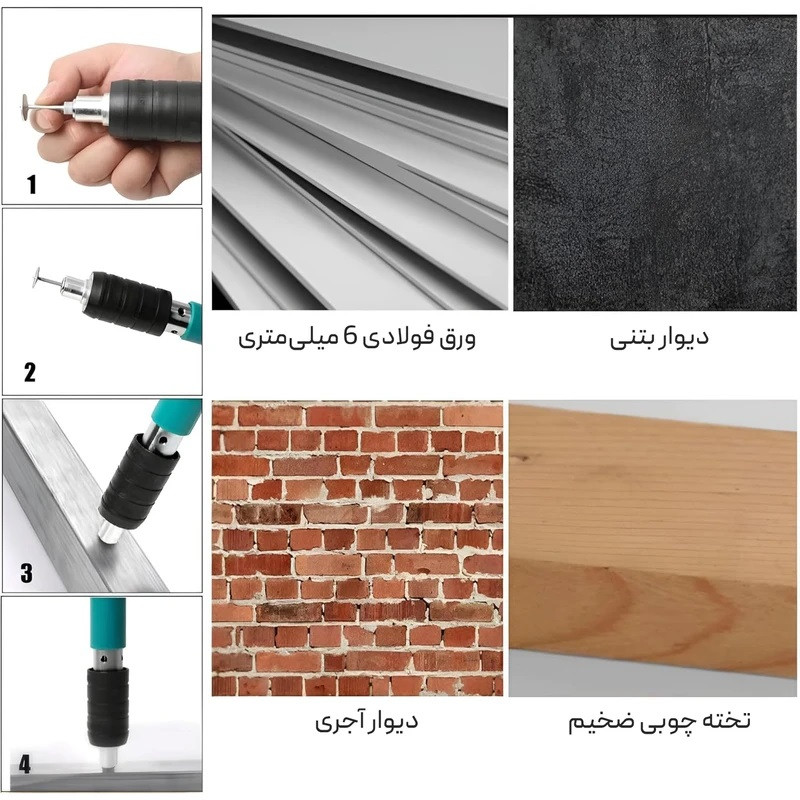 1

2

3

4

دیوار بتنی

ورق فولادی 6 میلی‌متری

تخته چوبی ضخیم

دیوار آجری