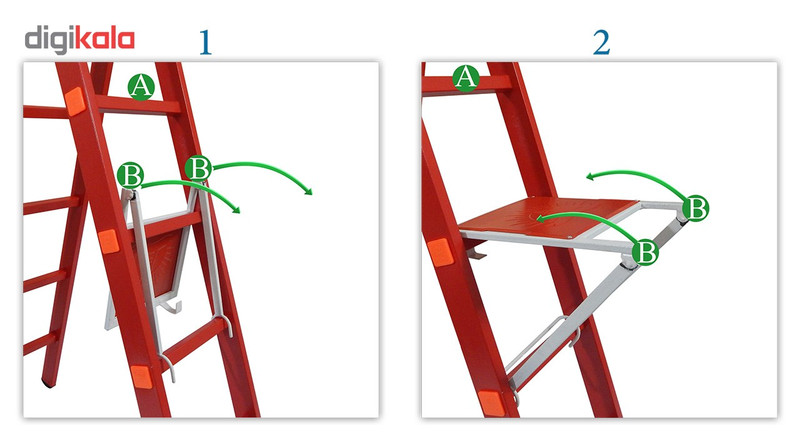 digikala

1

A

B

B

2

A

B

B