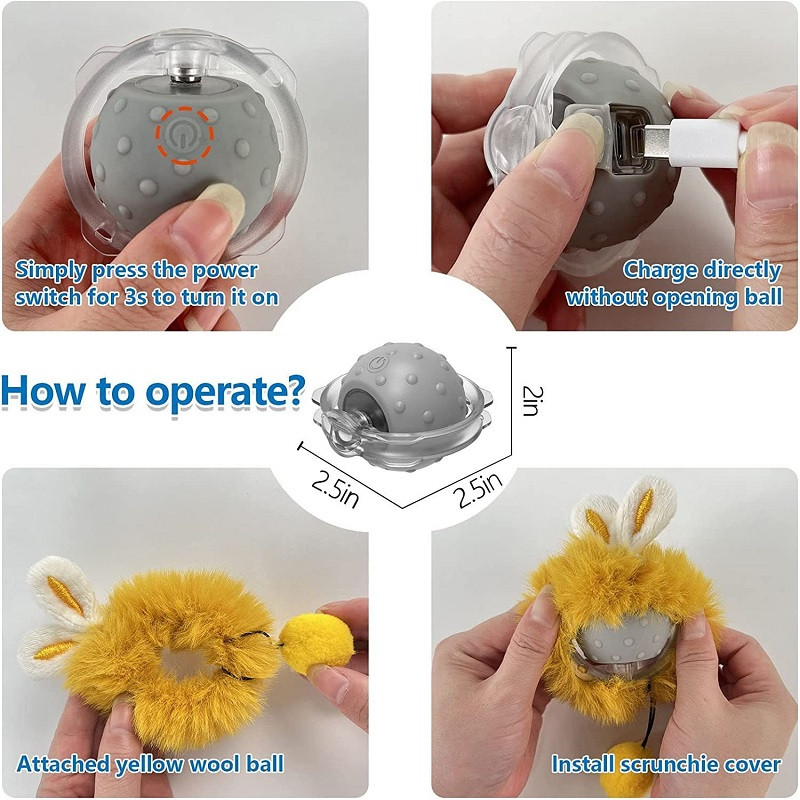 Simply press the power switch for 3s to turn it on

Charge directly without opening ball

How to operate?

2in

2.5in

2.5in

Attached yellow wool ball

Install scrunchie cover